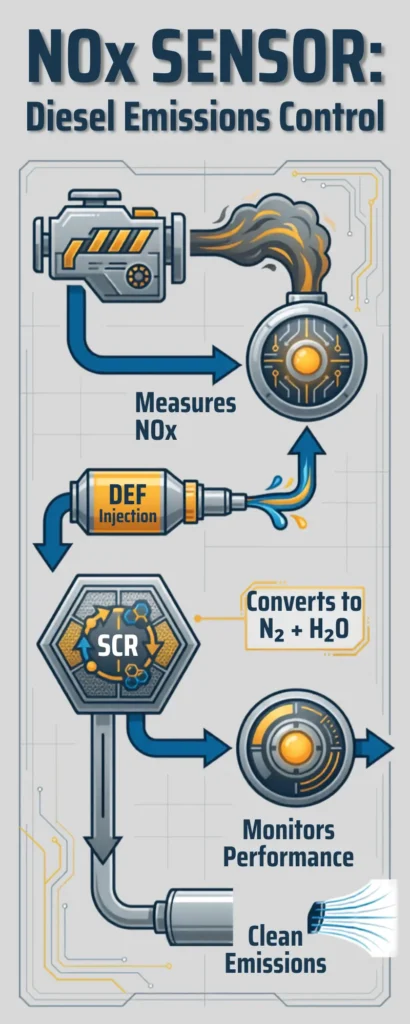 NOx SENSOR:
Diesel Emissions Control

Measures NOx

DEF Injection

SCR

Converts to $N_2 + H_2O$

Monitors Performance

Clean Emissions