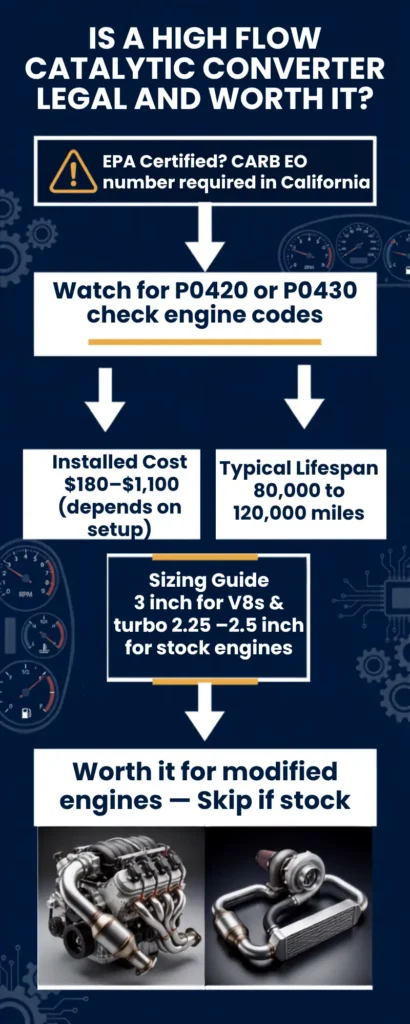 IS A HIGH FLOW CATALYTIC CONVERTER LEGAL AND WORTH IT?

EPA Certified? CARB EO number required in California

Watch for P0420 or P0430 check engine codes

Installed Cost $180–$1,100 (depends on setup)

Typical Lifespan 80,000 to 120,000 miles

Sizing Guide 3 inch for V8s & turbo 2.25 –2.5 inch for stock engines

Worth it for modified engines — Skip if stock